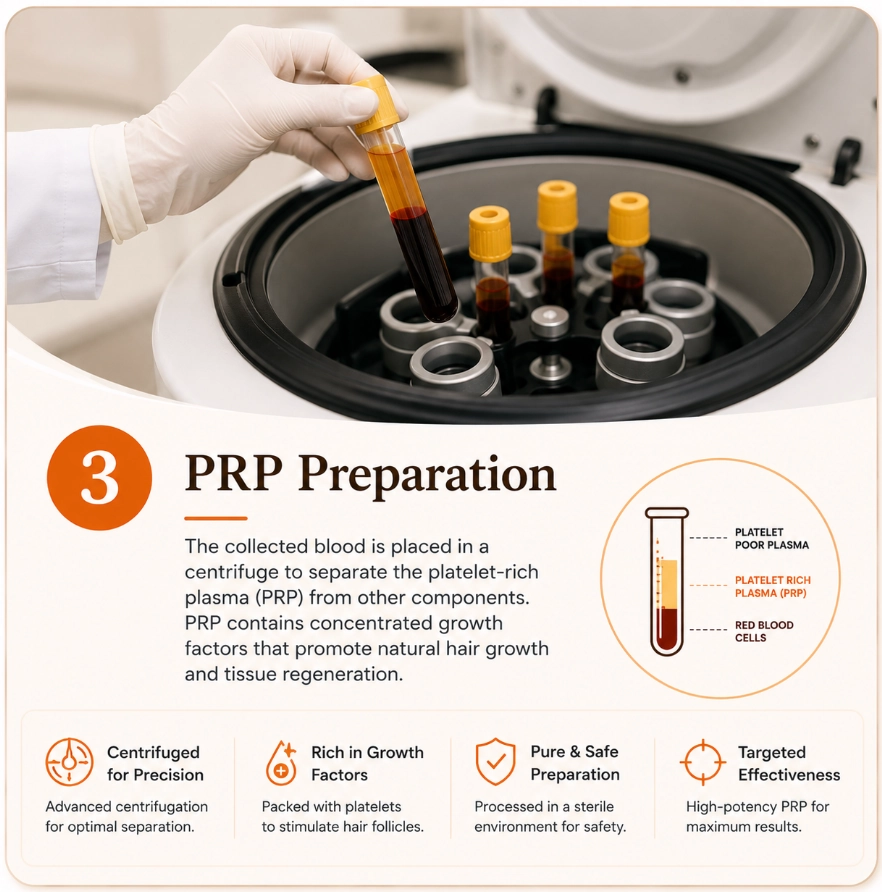 3

PRP Preparation

The collected blood is placed in a centrifuge to separate the platelet-rich plasma (PRP) from other components. PRP contains concentrated growth factors that promote natural hair growth and tissue regeneration.

PLATELET POOR PLASMA

PLATELET RICH PLASMA (PRP)

RED BLOOD CELLS

Centrifuged for Precision
Advanced centrifugation for optimal separation.

Rich in Growth Factors
Packed with platelets to stimulate hair follicles.

Pure & Safe Preparation
Processed in a sterile environment for safety.

Targeted Effectiveness
High-potency PRP for maximum results.