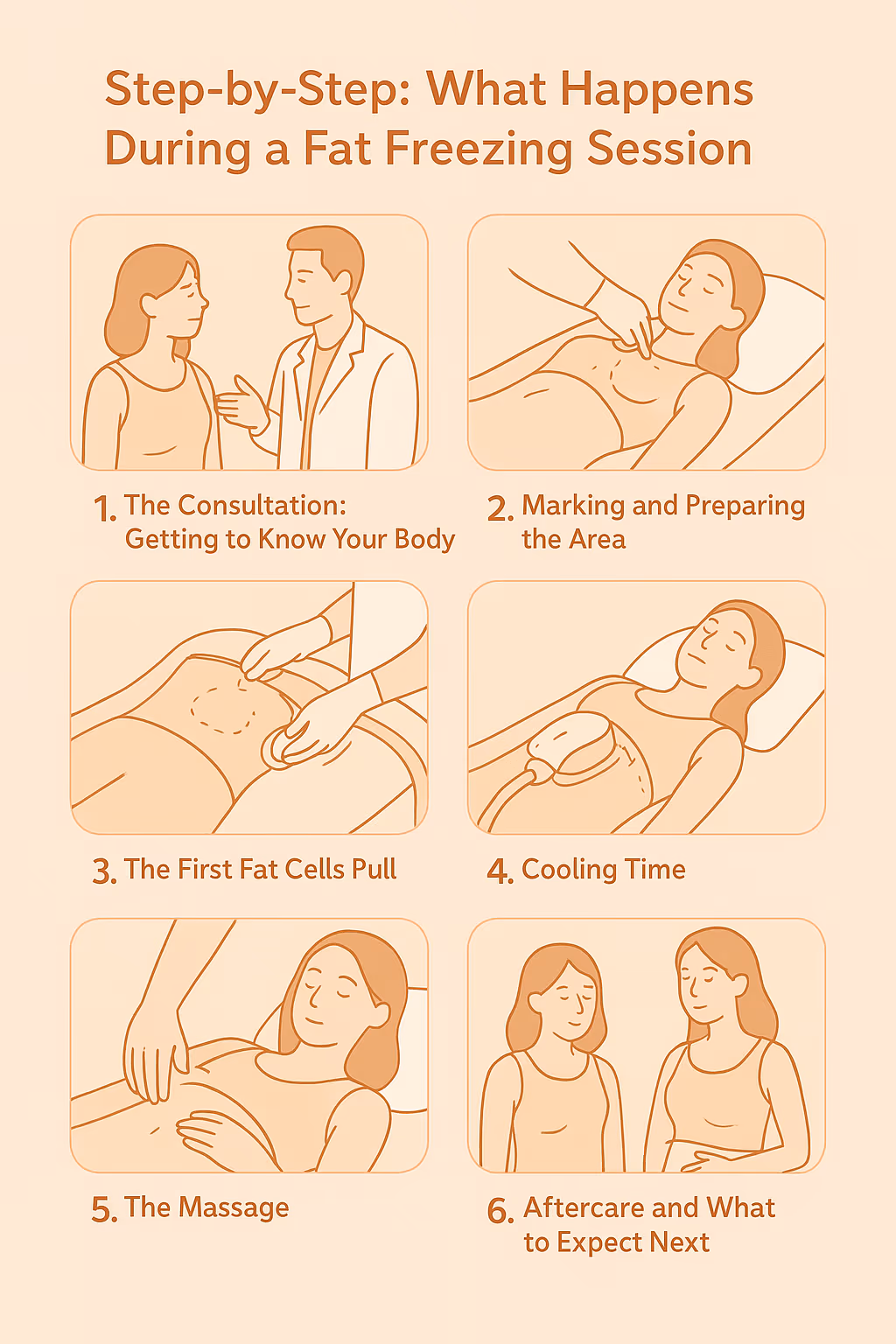 Step-by-Step: What Happens During a Fat Freezing Session

1. The Consultation: Getting to Know Your Body

2. Marking and Preparing the Area

3. The First Fat Cells Pull

4. Cooling Time

5. The Massage

6. Aftercare and What to Expect Next