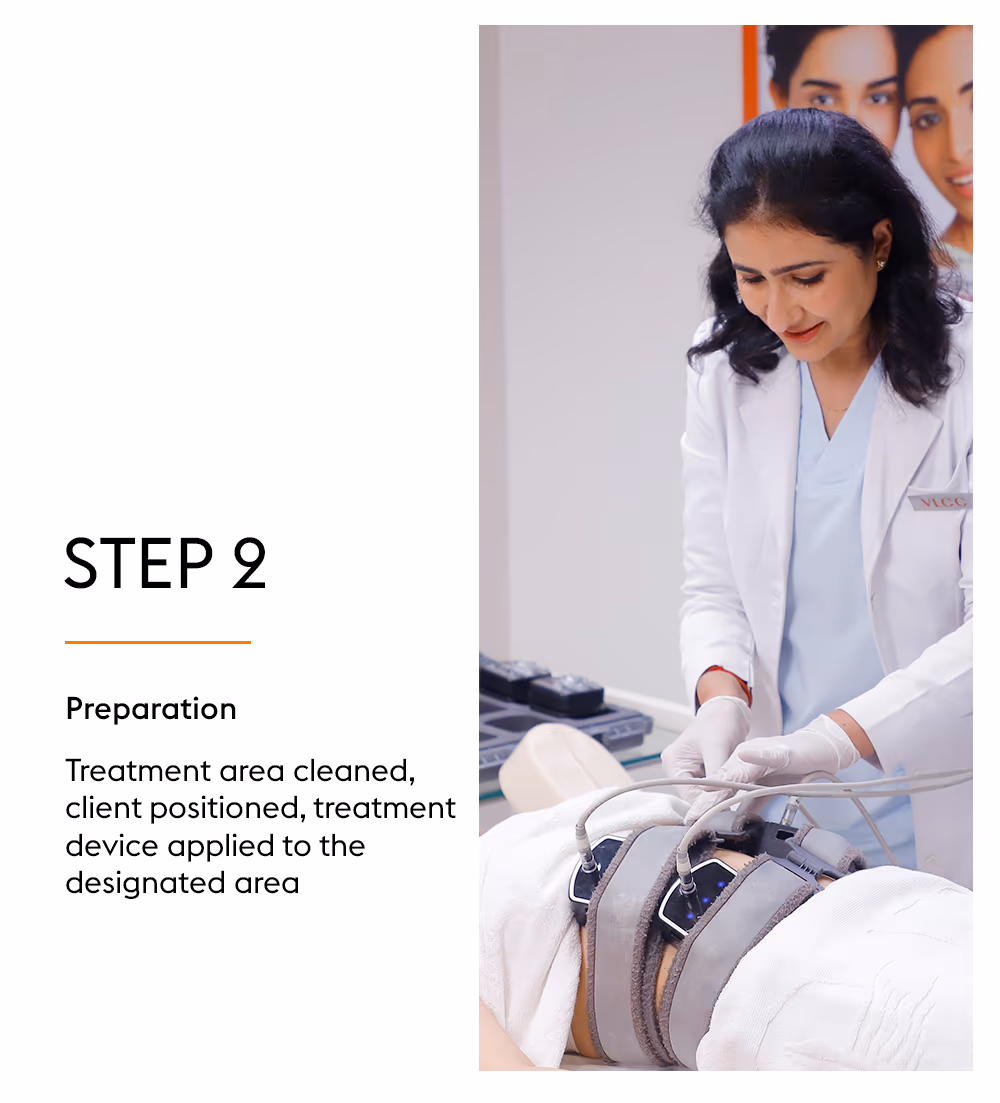 STEP 2

Preparation

Treatment area cleaned, client positioned, treatment device applied to the designated area

VLCC